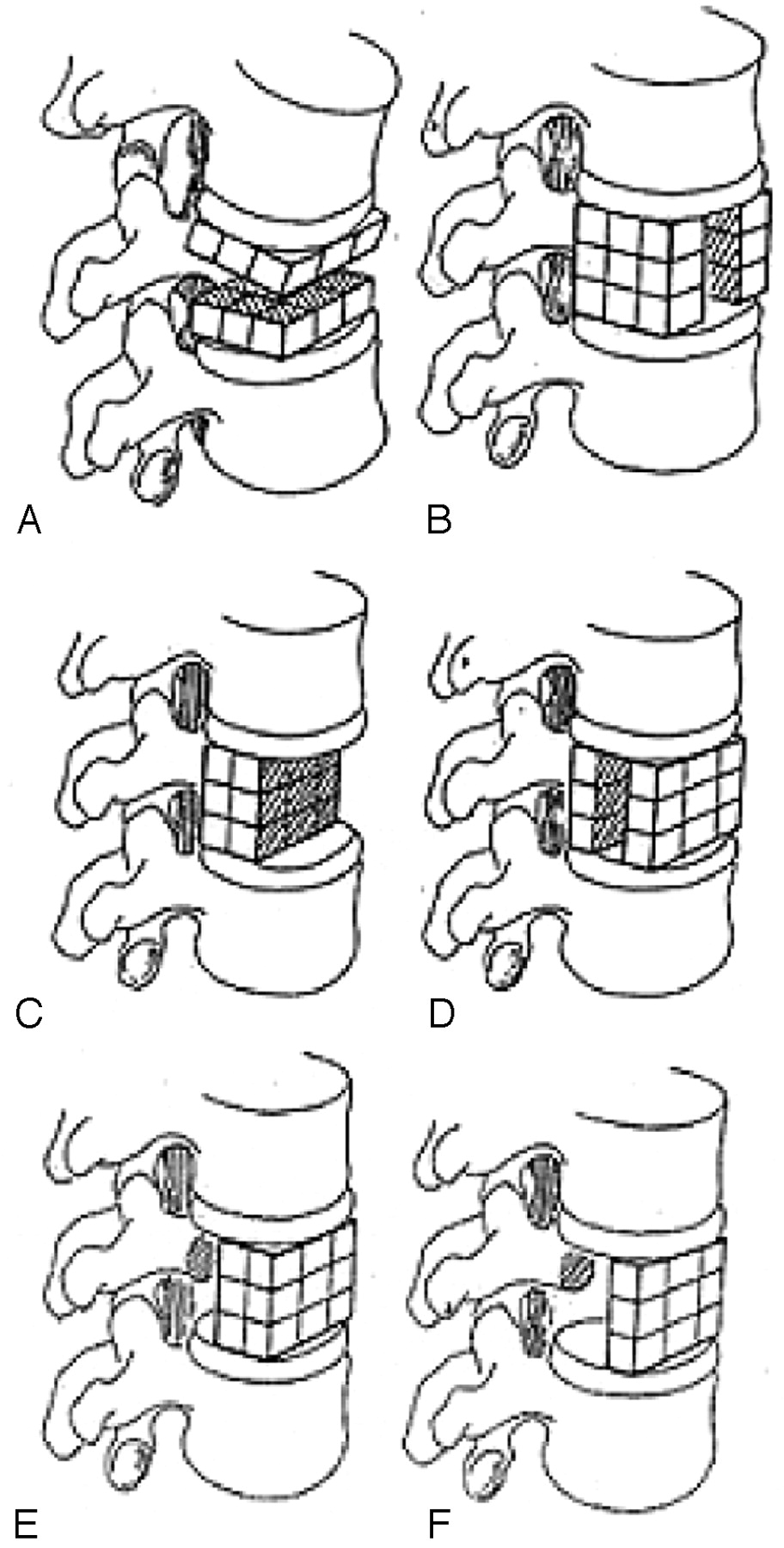 A
B
C
D
E
F